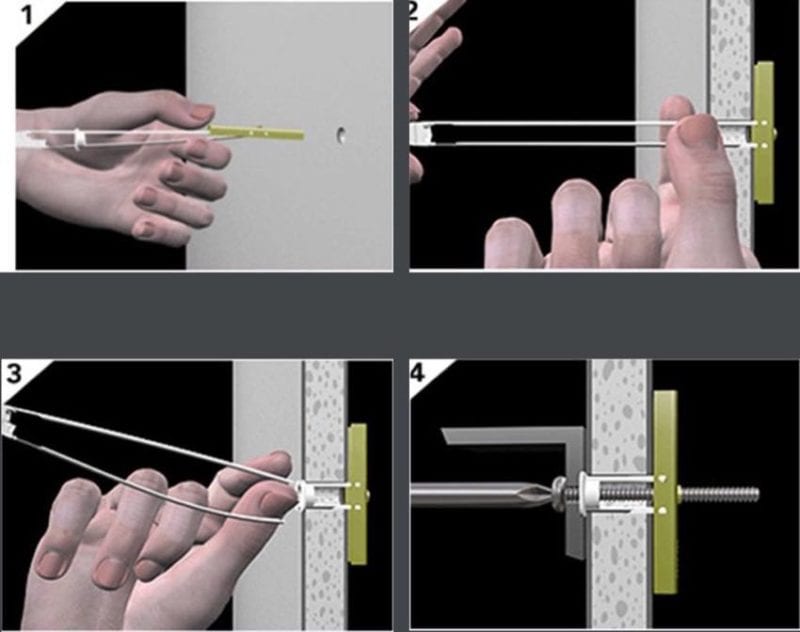 1

2

3

4